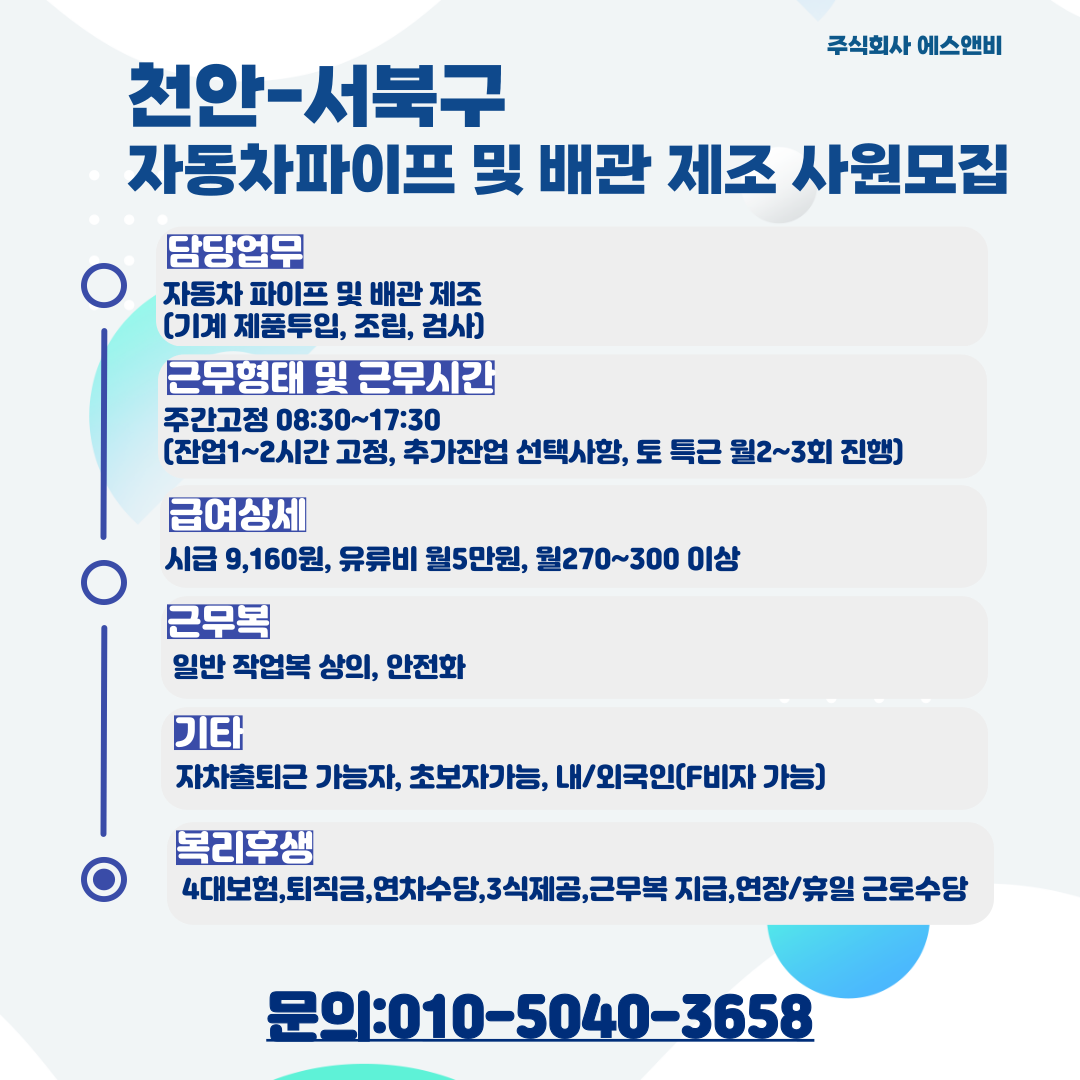 주식회사 에스앤비

천안-서북구
자동차파이프 및 배관 제조 사원모집

담당업무

자동차 파이프 및 배관 제조
(기계 제품투입, 조립, 검사)

근무형태 및 근무시간

주간고정 08:30~17:30
(잔업1~2시간 고정, 추가잔업 선택사항, 토 특근 월2~3회 진행)

급여상세

시급 9,160원, 유류비 월5만원, 월270~300 이상

근무복

일반 작업복 상의, 안전화

기타

자차출퇴근 가능자, 초보자가능, 내/외국인(F비자 가능)

복리후생

4대보험,퇴직금,연차수당,3식제공,근무복 지급,연장/휴일 근로수당

문의:010-5040-3658